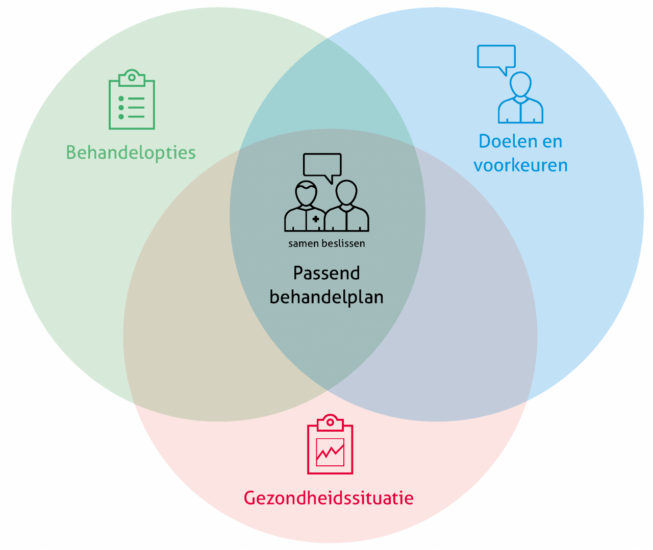 Behandelopties

Doelen en voorkeuren

samen beslissen

Passend behandelplan

Gezondheidssituatie